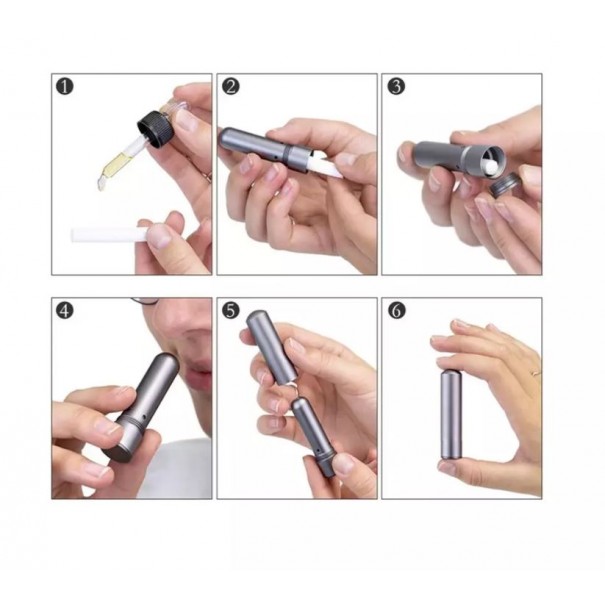 1

2

3

4

5

6